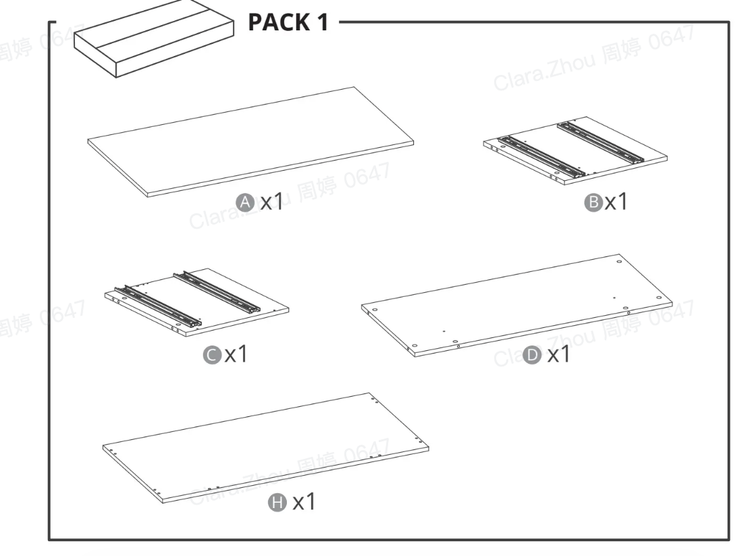 PACK 1

Clara.Zhou 周婷 0647

A x1

B x1

C x1

D x1

H x1